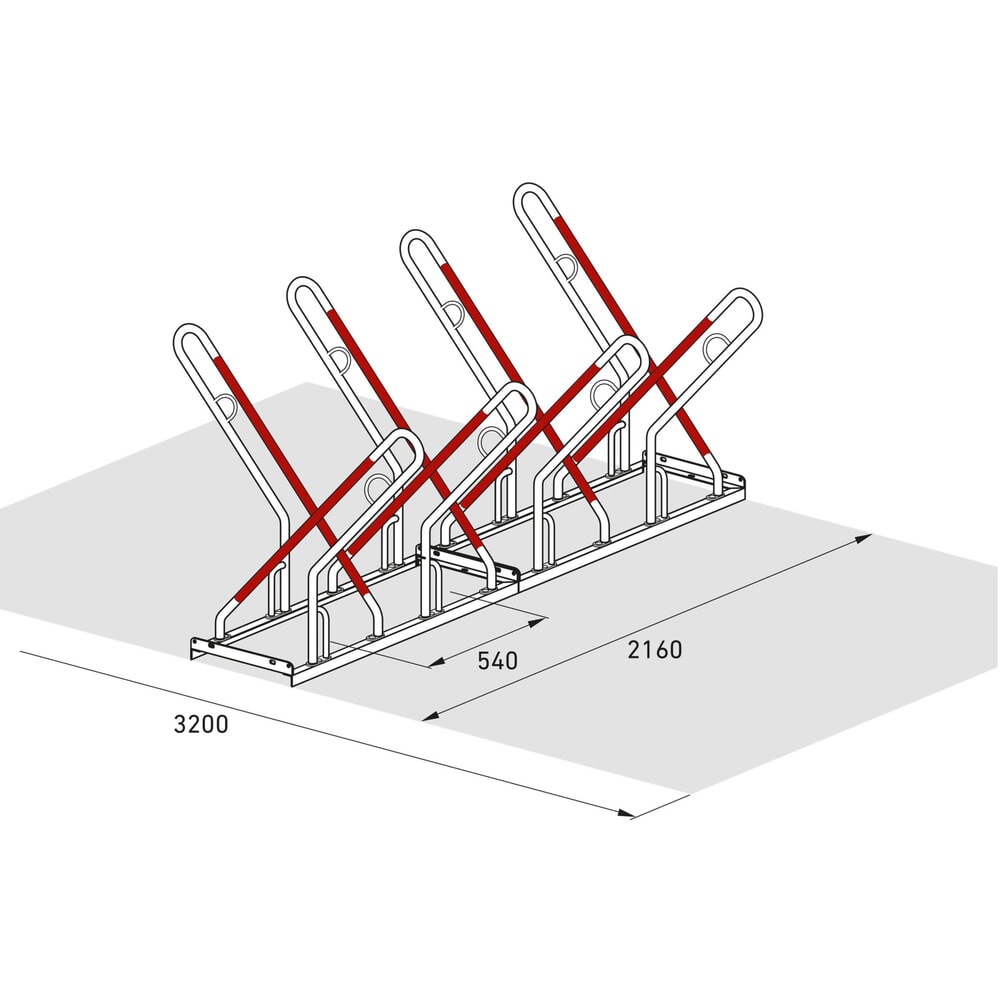 540
2160
3200